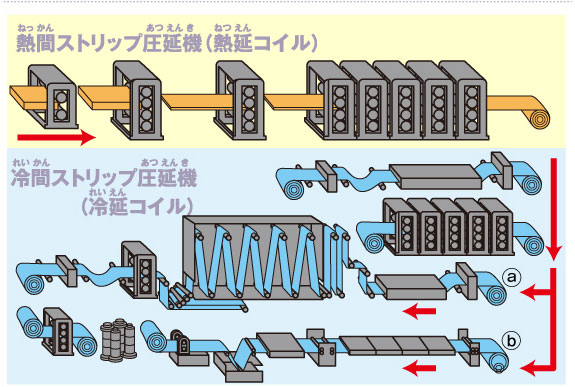 ねっかん　あつえんき　ねつえん
熱間ストリップ圧延機（熱延コイル）

れいかん　あつえんき
冷間ストリップ圧延機
れいえん
（冷延コイル）

ⓐ

ⓑ